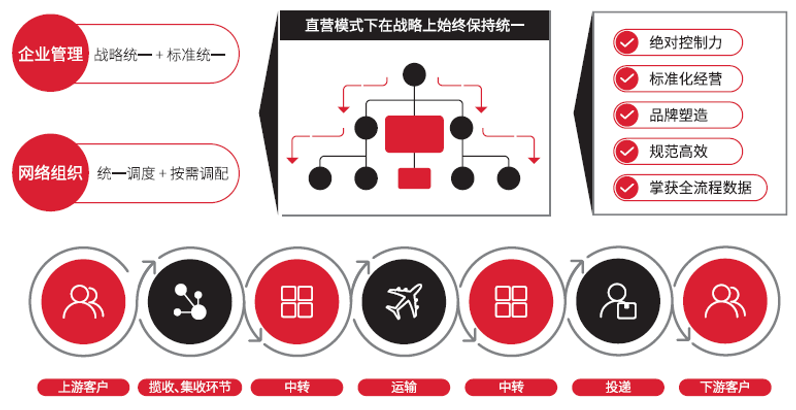 企业管理 战略统一 + 标准统一

网络组织 统一调度 + 按需调配

直营模式下在战略上始终保持统一

绝对控制力
标准化经营
品牌塑造
规范高效
掌获全流程数据

上游客户
揽收、集收环节
中转
运输
中转
投递
下游客户